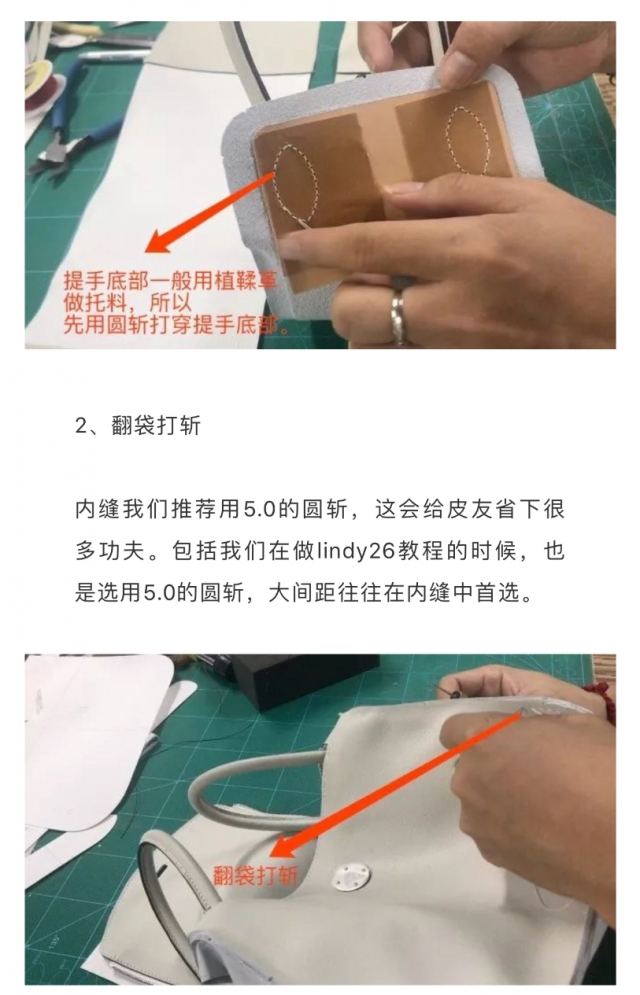 提手底部一般用植鞣革做托料，所以先用圆斩打穿提手底部。

2、翻袋打斩

内缝我们推荐用5.0的圆斩，这会给皮友省下很多功夫。包括我们在做lindy26教程的时候，也是选用5.0的圆斩，大间距往往在内缝中首选。

翻袋打斩